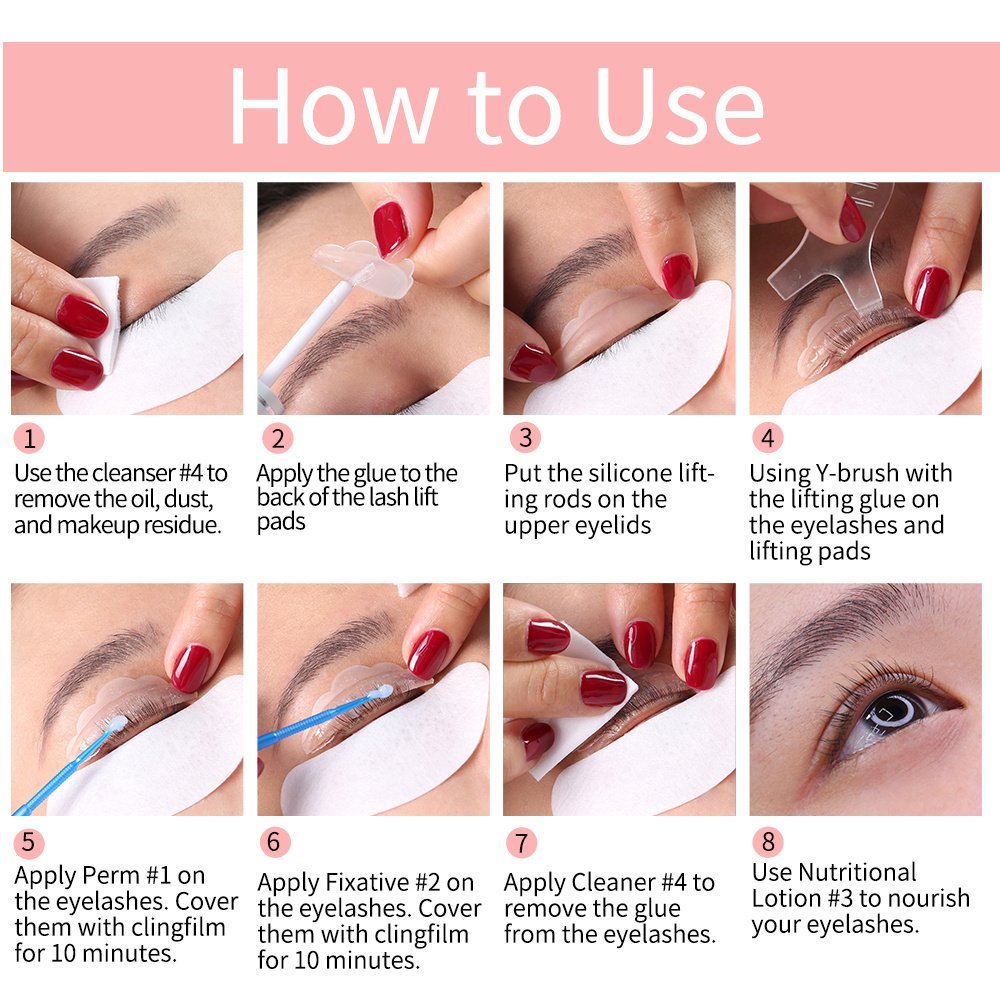 How to Use

1
Use the cleanser #4 to remove the oil, dust, and makeup residue.

2
Apply the glue to the back of the lash lift pads

3
Put the silicone lifting rods on the upper eyelids

4
Using Y-brush with the lifting glue on the eyelashes and lifting pads

5
Apply Perm #1 on the eyelashes. Cover them with clingfilm for 10 minutes.

6
Apply Fixative #2 on the eyelashes. Cover them with clingfilm for 10 minutes.

7
Apply Cleaner #4 to remove the glue from the eyelashes.

8
Use Nutritional Lotion #3 to nourish your eyelashes.